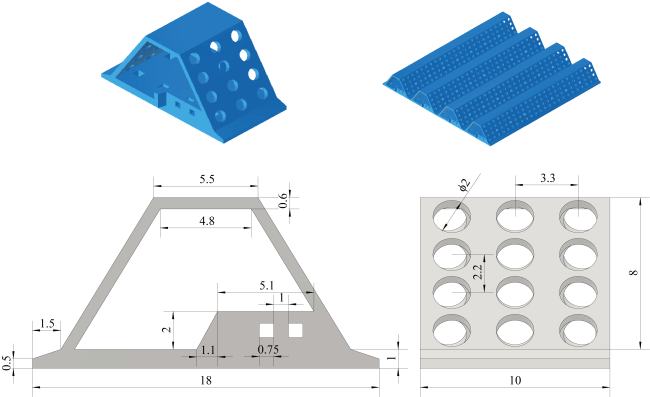 5.5
0.6
4.8
5.1
1
2
1.5
1.1
0.75
0.5
1
18
$\phi 2$
3.3
2.2
8
10